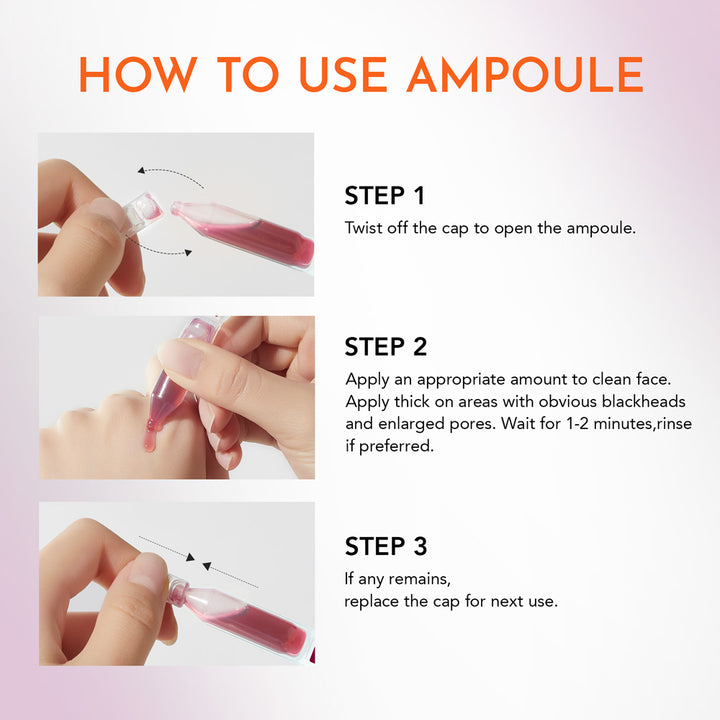 HOW TO USE AMPOULE

STEP 1
Twist off the cap to open the ampoule.

STEP 2
Apply an appropriate amount to clean face. Apply thick on areas with obvious blackheads and enlarged pores. Wait for 1-2 minutes,rinse if preferred.

STEP 3
If any remains,
replace the cap for next use.